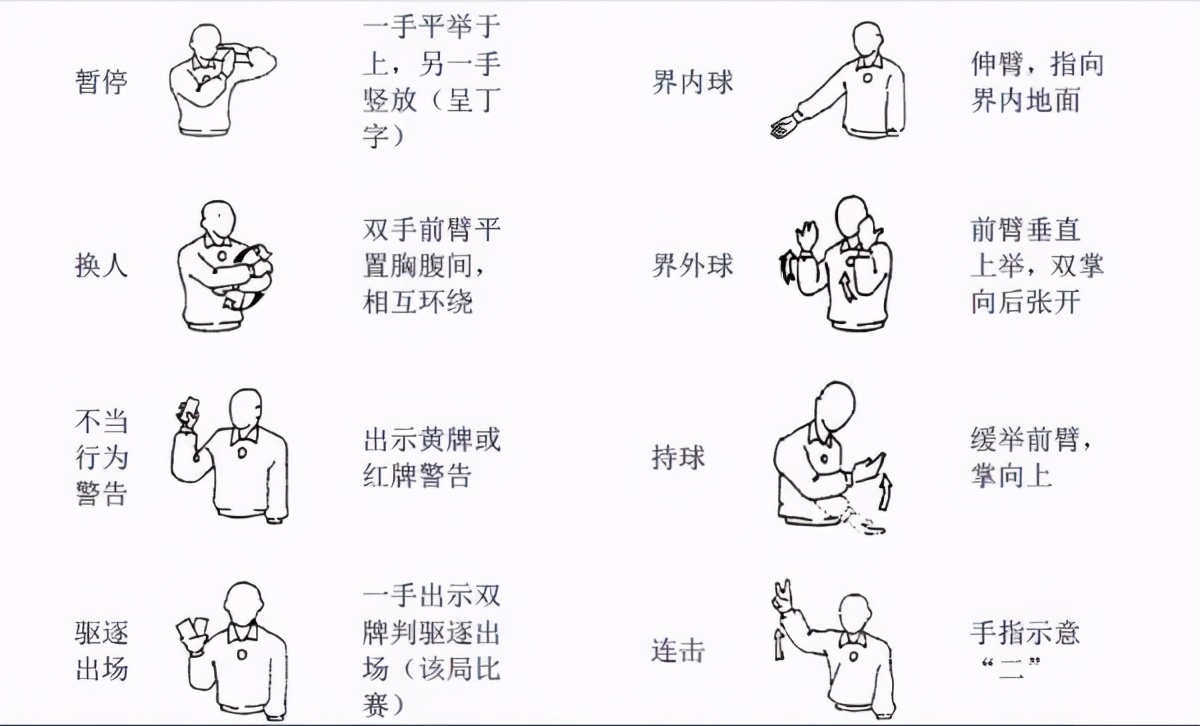 暂停

一手平举于上，另一手竖放（呈丁字）

换人

双手前臂平置胸腹间，相互环绕

不当行为警告

出示黄牌或红牌警告

驱逐出场

一手出示双牌判驱逐出场（该局比赛）

界内球

伸臂，指向界内地面

界外球

前臂垂直上举，双掌向后张开

持球

缓举前臂，掌向上

连击

手指示意“二”